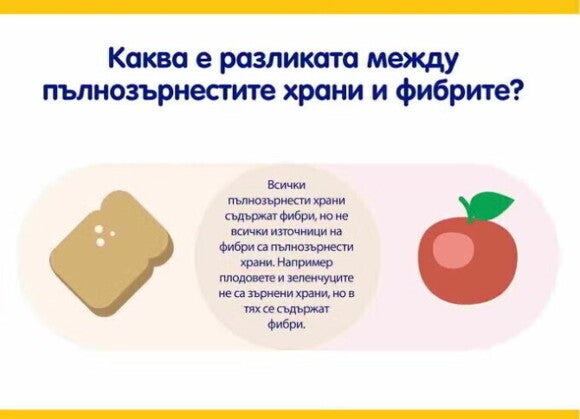 Каква е разликата между пълнозърнестите храни и фибрите?

Всички пълнозърнести храни съдържат фибри, но не всички източници на фибри са пълнозърнести храни. Например плодовете и зеленчуците не са зърнени храни, но в тях се съдържат фибри.