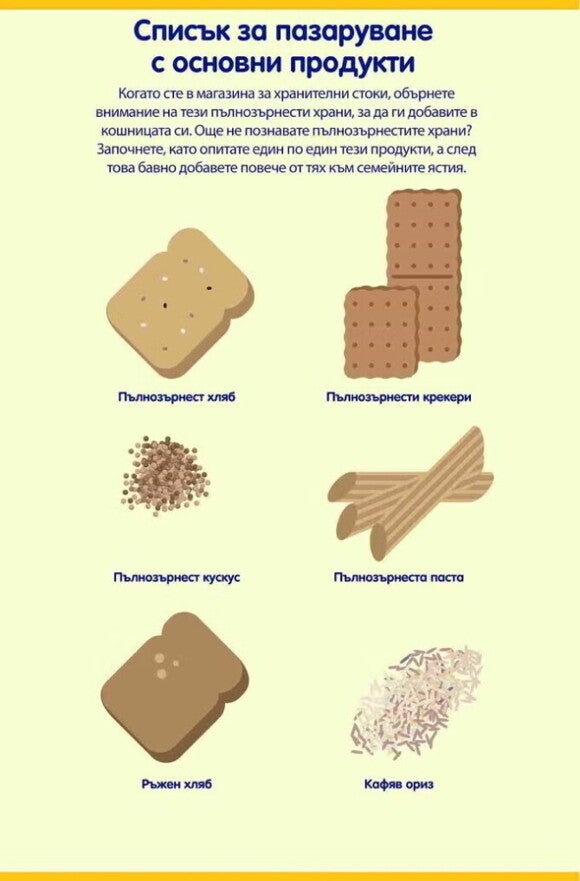 Списък за пазаруване с основни продукти

Когато сте в магазина за хранителни стоки, обърнете внимание на тези пълнозърнести храни, за да ги добавите в кошницата си. Още не познавате пълнозърнестите храни? Започнете, като опитате един по един тези продукти, а след това бавно добавете повече от тях към семейните ястия.

Пълнозърнест хляб

Пълнозърнести крекери

Пълнозърнест кускус

Пълнозърнеста паста

Ръжен хляб

Кафяв ориз