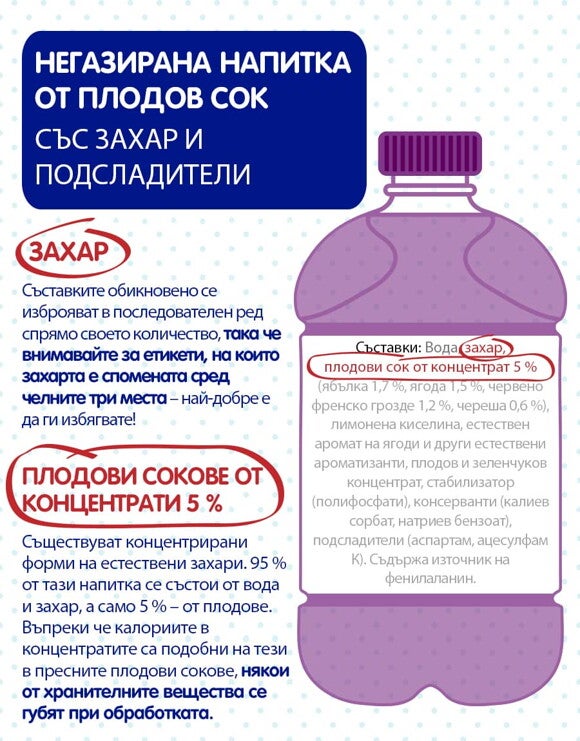 НЕГАЗИРАНА НАПИТКА ОТ ПЛОДОВ СОК
СЪС ЗАХАР И ПОДСЛАДИТЕЛИ

ЗАХАР

Съставките обикновено се изброяват в последователен ред спрямо своето количество, така че внимавайте за етикети, на които захарта е спомената сред челните три места – най-добре е да ги избягвате!

ПЛОДОВИ СОКОВЕ ОТ КОНЦЕНТРАТИ 5 %

Съществуват концентрирани форми на естествени захари. 95 % от тази напитка се състои от вода и захар, а само 5 % – от плодове. Въпреки че калориите в концентратите са подобни на тези в пресните плодови сокове, някои от хранителните вещества се губят при обработката.

Съставки: Вода, захар, плодови сок от концентрат 5 % (ябълка 1,7 %, ягода 1,5 %, червено френско грозде 1,2 %, череша 0,6 %), лимонена киселина, естествен аромат на ягоди и други естествени ароматизанти, плодов и зеленчуков концентрат, стабилизатор (полифосфати), консерванти (калиев сорбат, натриев бензоат), подсладители (аспартам, ацесулфам К). Съдържа източник на фенилаланин.