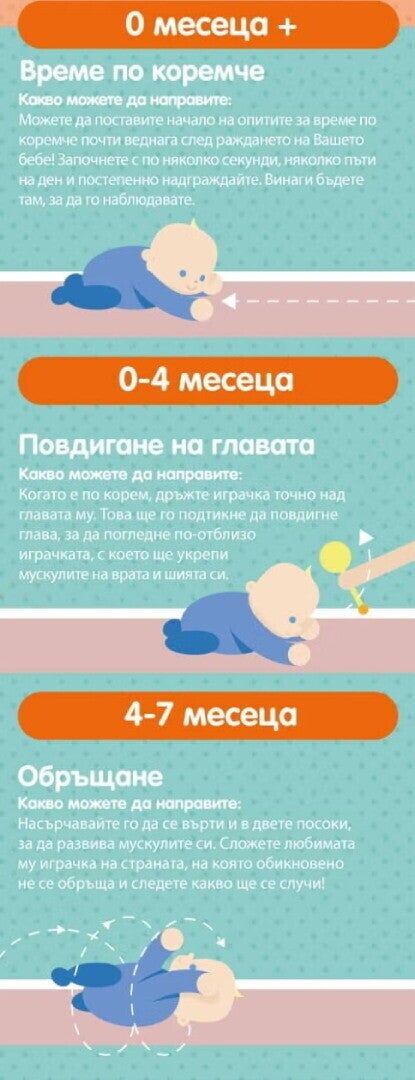 0 месеца +

Време по коремче

Какво можете да направите:
Можете да поставите начало на опитите за време по коремче почти веднага след раждането на Вашето бебе! Започнете с по няколко секунди, няколко пъти на ден и постепенно надграждайте. Винаги бъдете там, за да го наблюдавате.

0-4 месеца

Повдигане на главата

Какво можете да направите:
Когато е по корем, дръжте играчка точно над главата му. Това ще го подтикне да повдигне глава, за да погледне по-отблизо играчката, с което ще укрепи мускулите на врата и шията си.

4-7 месеца

Обръщане

Какво можете да направите:
Насърчавайте го да се върти и в двете посоки, за да развива мускулите си. Сложете любимата му играчка на страната, на която обикновено не се обръща и следете какво ще се случи!